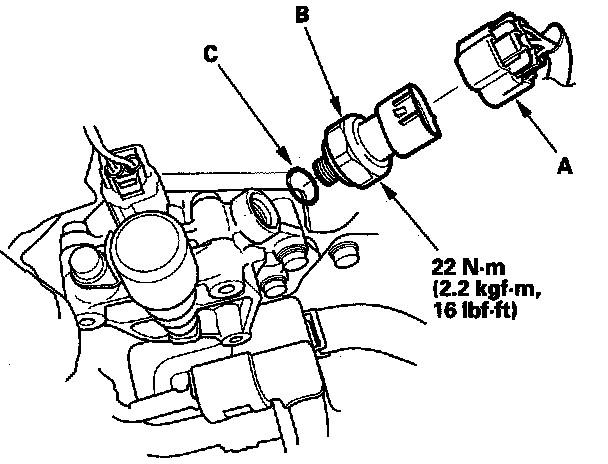 B

C

A

22 N·m
(2.2 kgf·m,
16 lbf·ft)