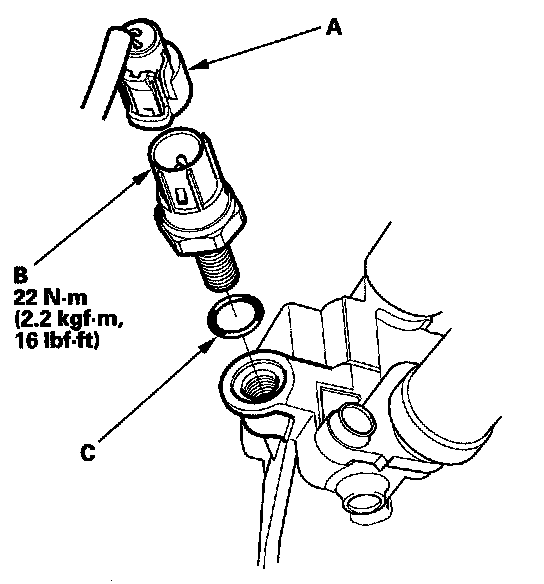 A

B
22 N·m
(2.2 kgf·m,
16 lbf·ft)

C