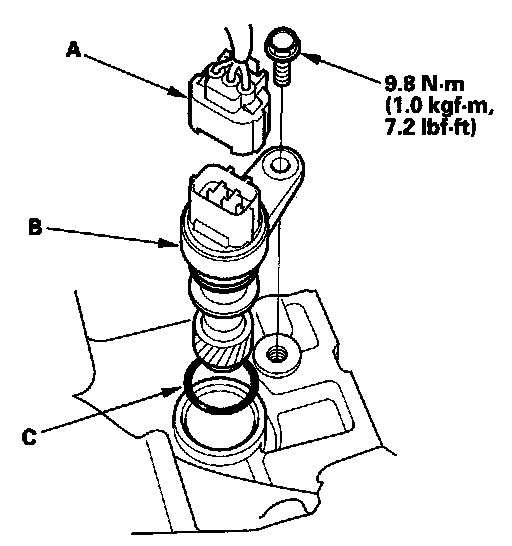 A

9.8 N·m
(1.0 kgf·m,
7.2 lbf·ft)

B

C