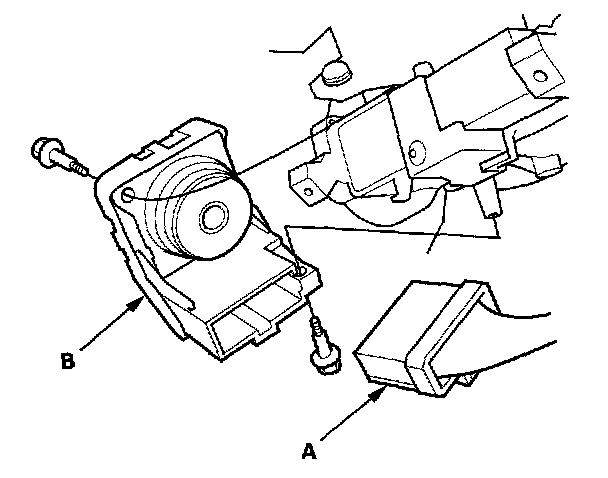 B

A