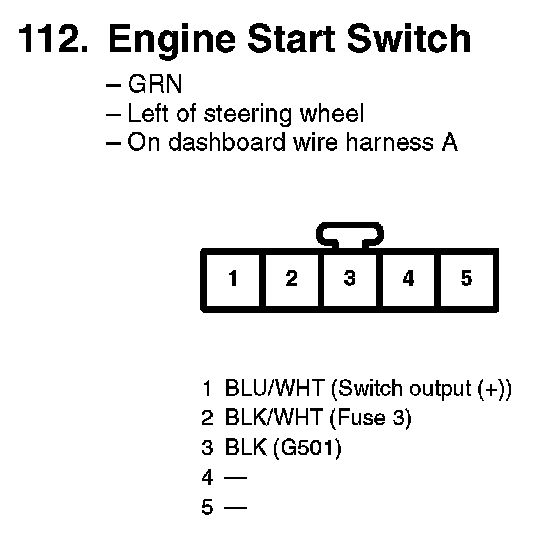 112. Engine Start Switch

– GRN
– Left of steering wheel
– On dashboard wire harness A

1 2 3 4 5

1 BLU/WHT (Switch output (+))
2 BLK/WHT (Fuse 3)
3 BLK (G501)
4 —
5 —