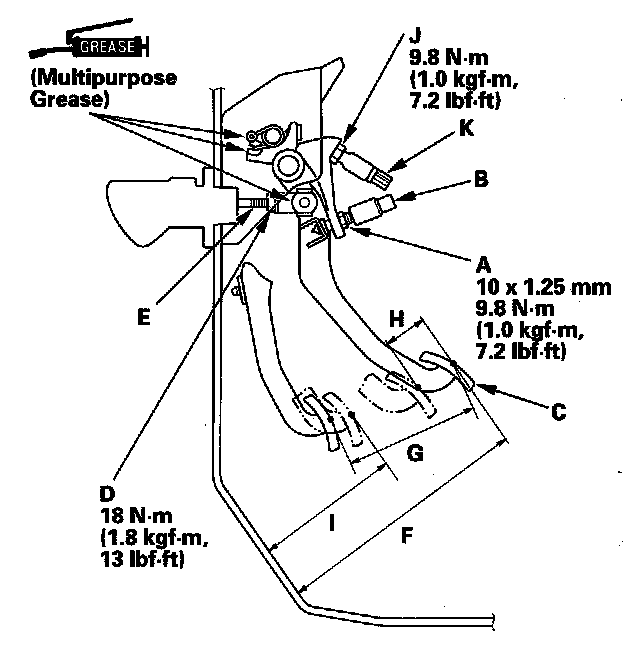 GREASE
(Multipurpose Grease)

J
9.8 N·m
(1.0 kgf·m,
7.2 lbf·ft)

K

B

A
10 x 1.25 mm
9.8 N·m
(1.0 kgf·m,
7.2 lbf·ft)

E

H

C

G

D
18 N·m
(1.8 kgf·m,
13 lbf·ft)

I

F