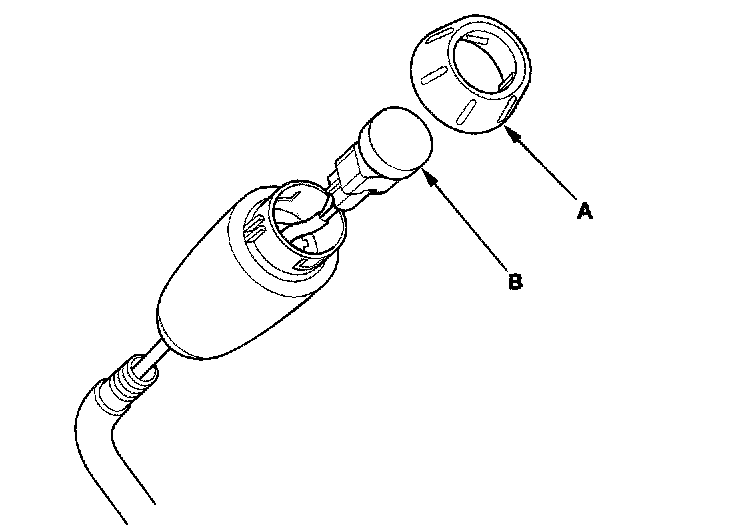 A

B