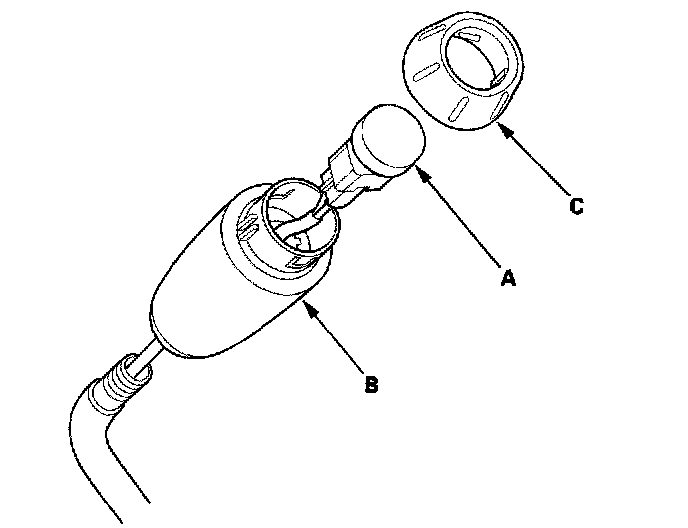 C

A

B