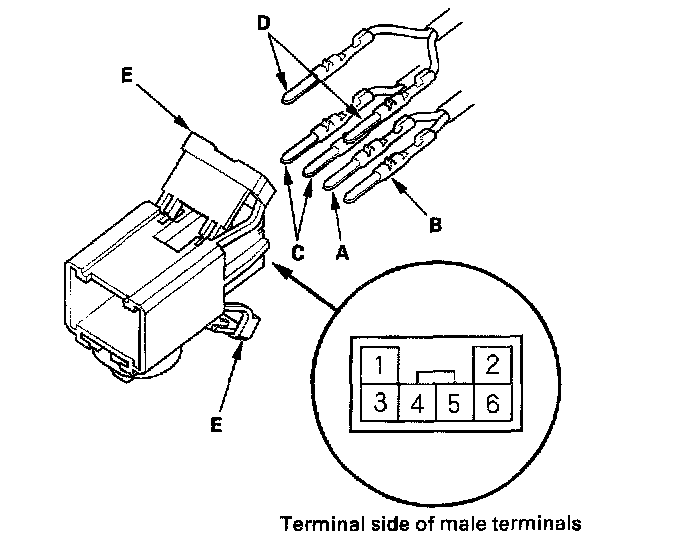 D

E

C

A

B

E

1

2

3

4

5

6

Terminal side of male terminals