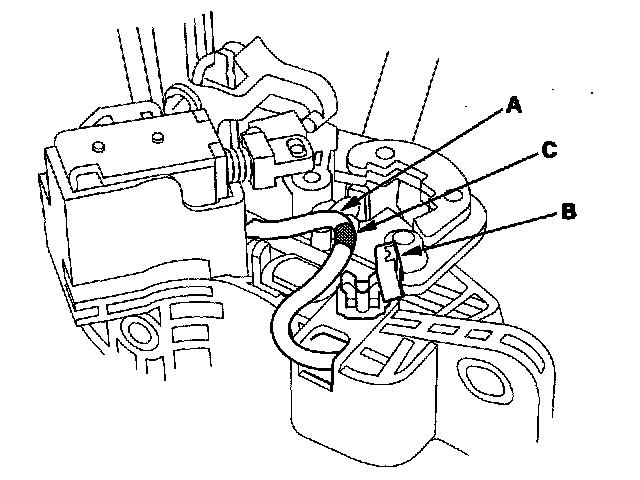 A
C
B