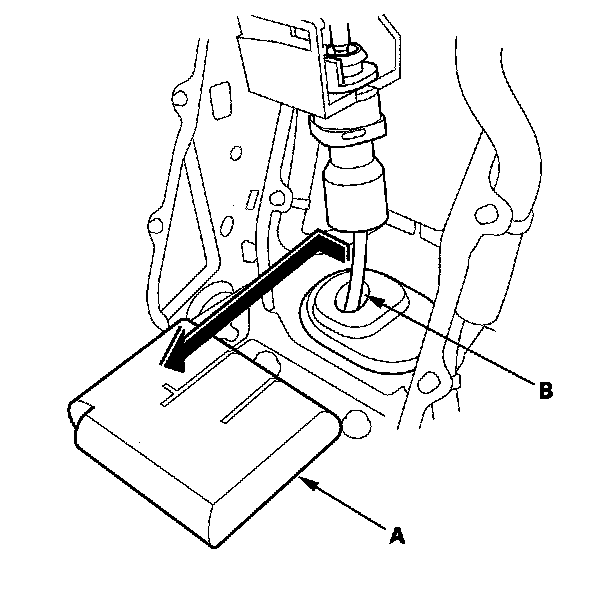 B

A