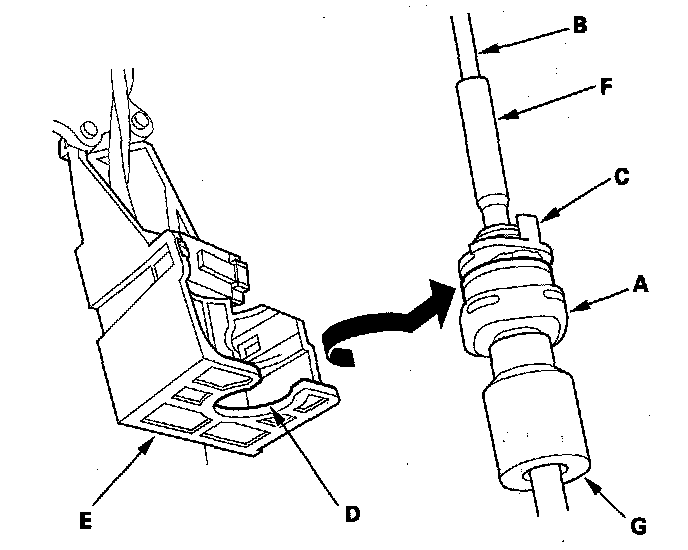 B
F
C
A
E
D
G