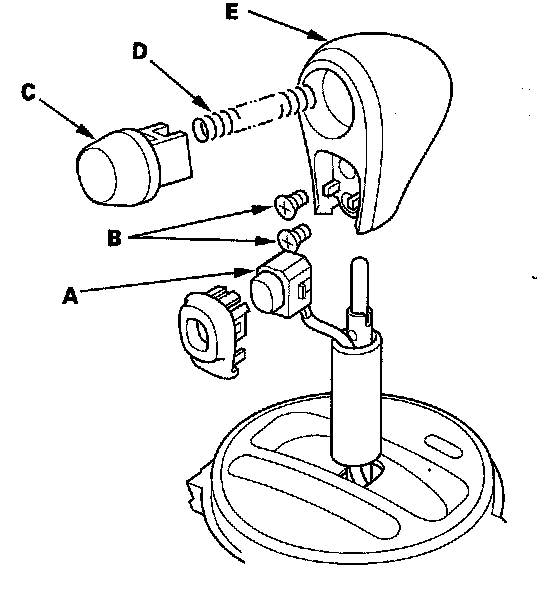 E
D
C
B
A