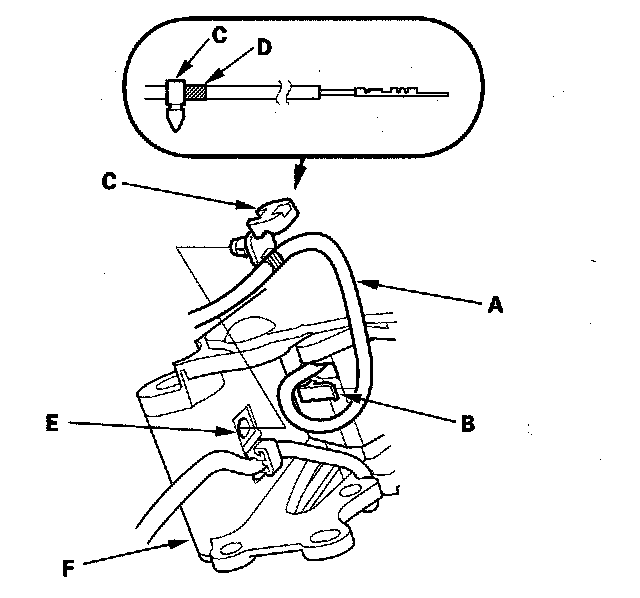 C
D
C
A
B
E
F