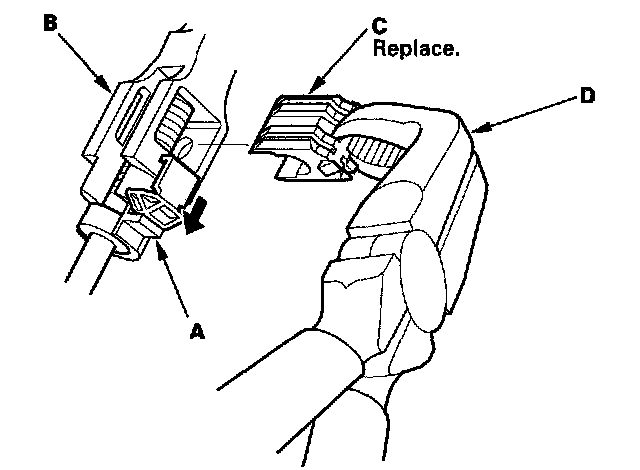 B
C
Replace.
D
A