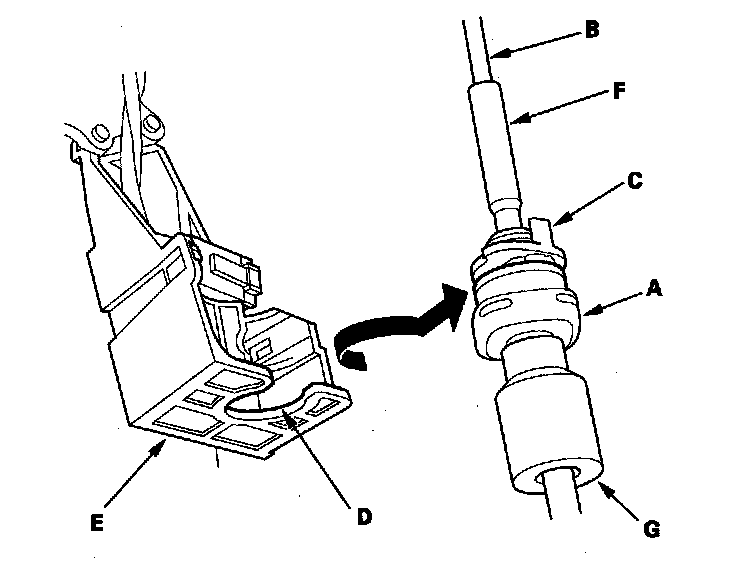 B
F
C
A
E
D
G