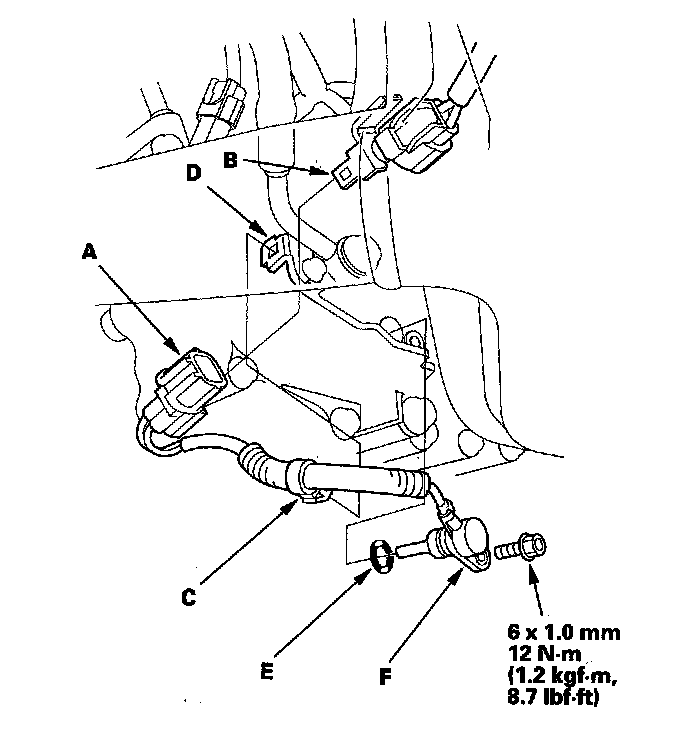 B
D
A
C
E
F
6 x 1.0 mm
12 N·m
(1.2 kgf·m,
8.7 lbf·ft)