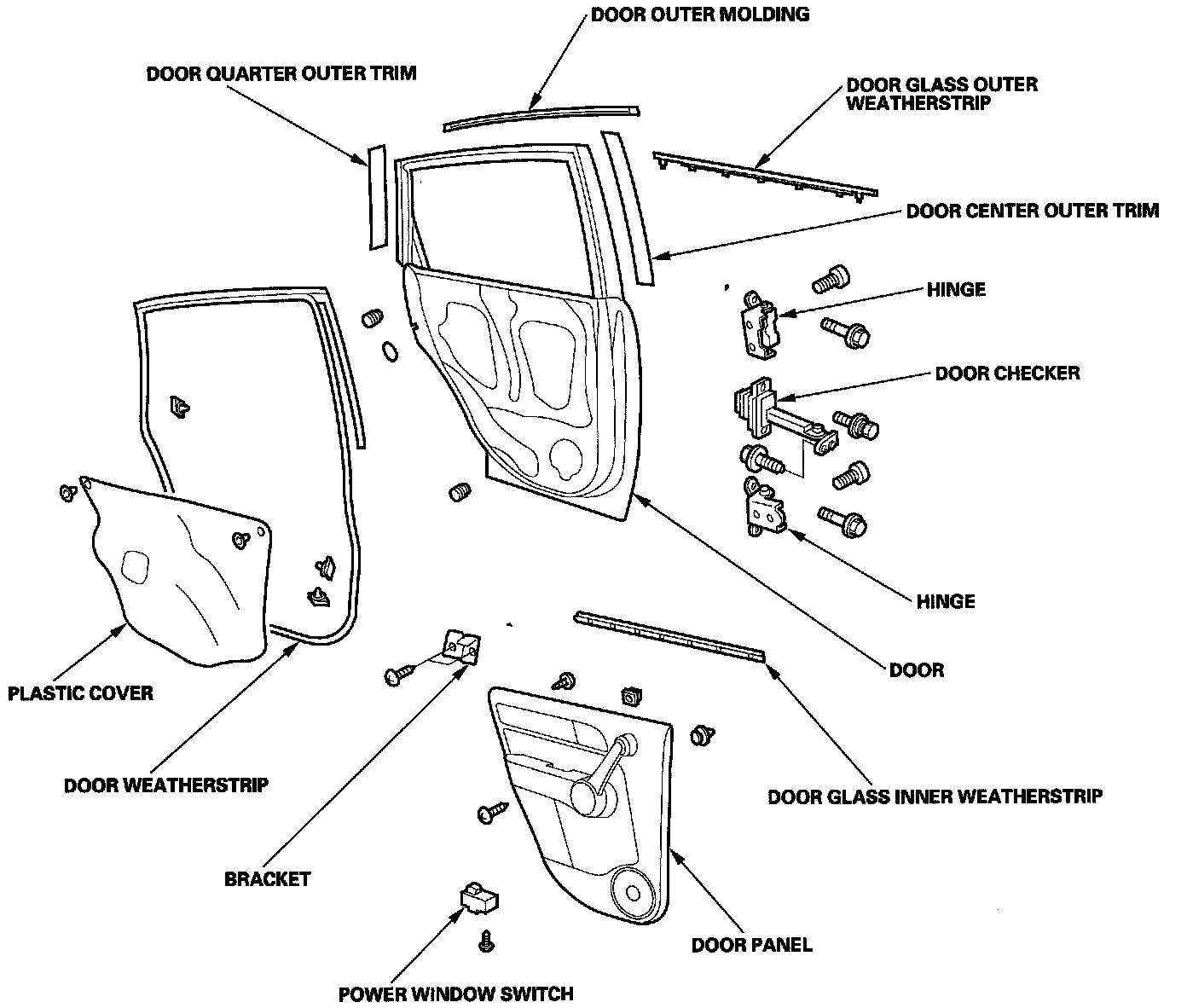 DOOR OUTER MOLDING

DOOR QUARTER OUTER TRIM

DOOR GLASS OUTER WEATHERSTRIP

DOOR CENTER OUTER TRIM

HINGE

DOOR CHECKER

HINGE

DOOR

PLASTIC COVER

DOOR WEATHERSTRIP

DOOR GLASS INNER WEATHERSTRIP

BRACKET

DOOR PANEL

POWER WINDOW SWITCH