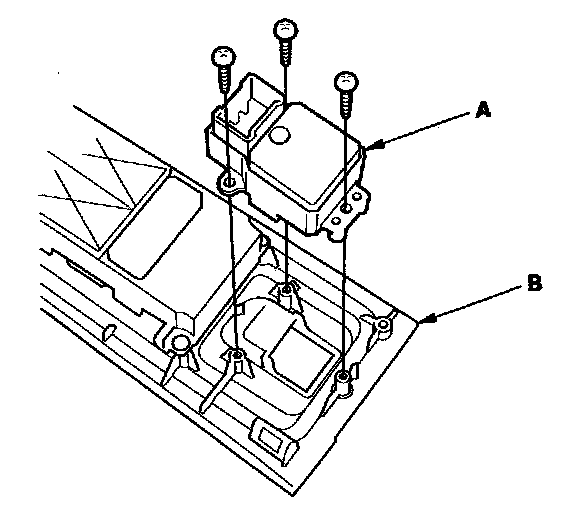 A

B