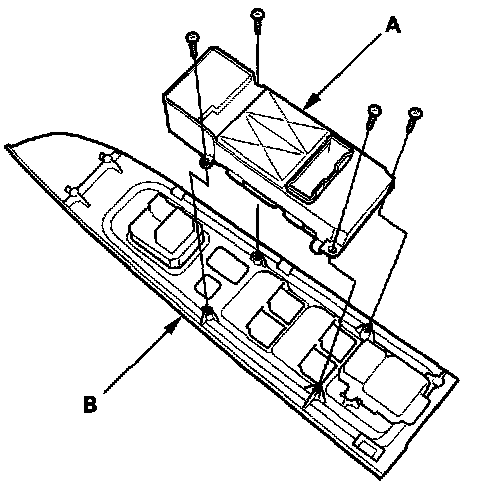 A

B