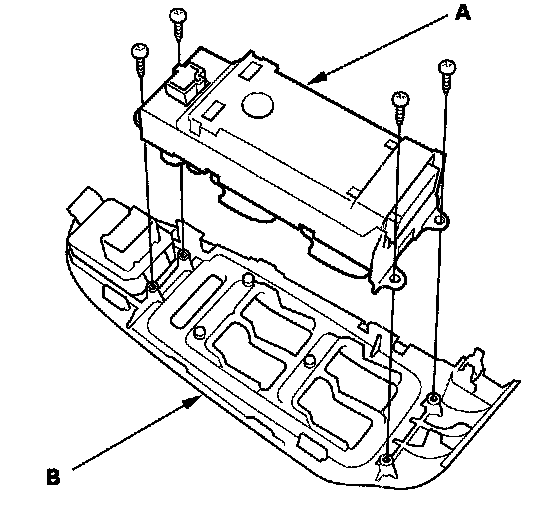 A
B