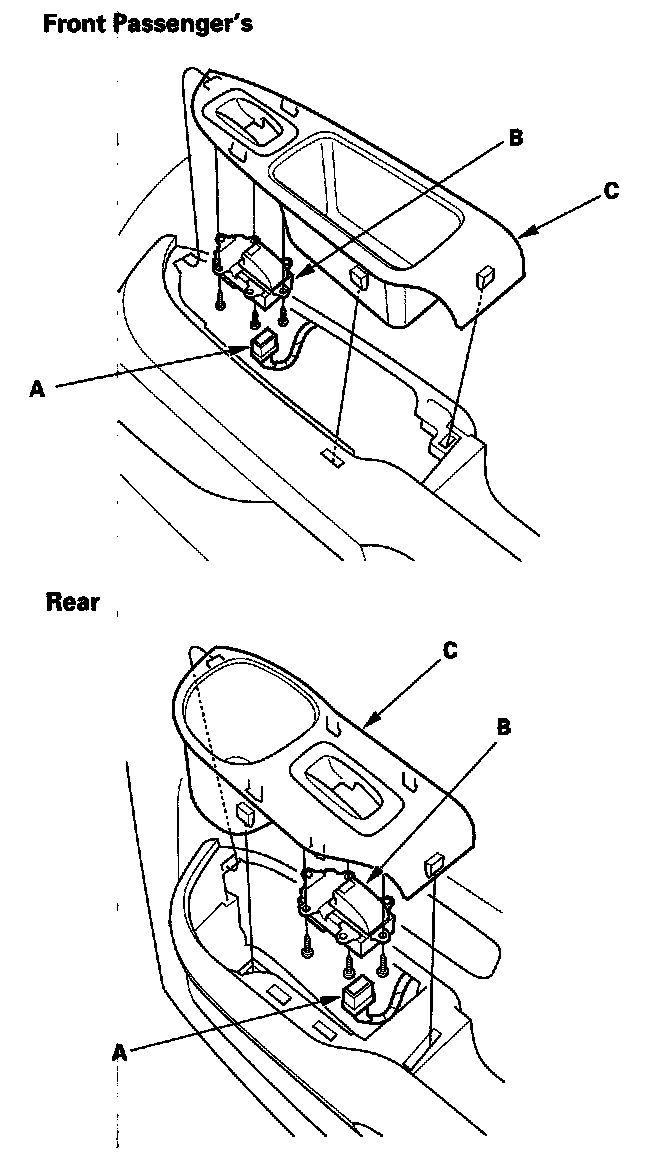 Front Passenger's

B

C

A

Rear

C

B

A