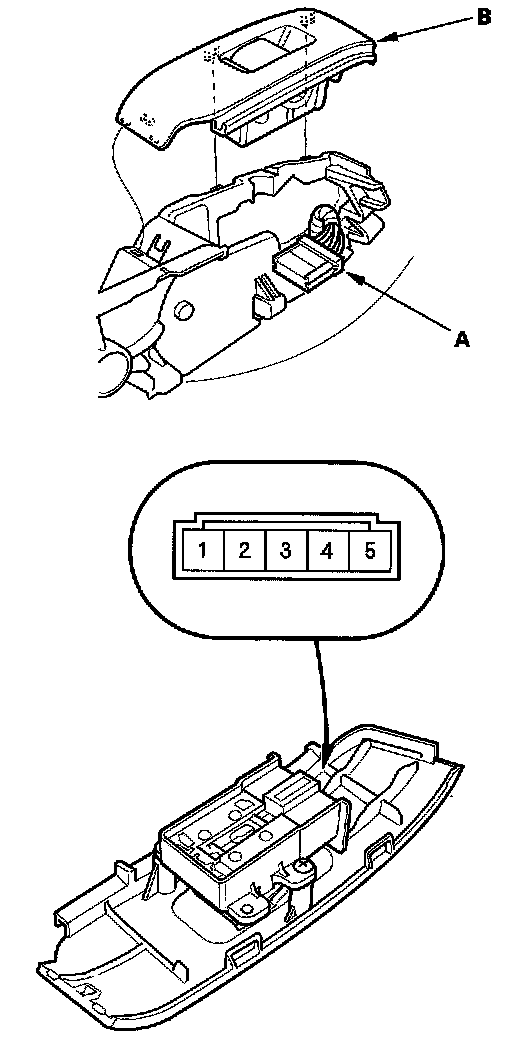 B

A

1 2 3 4 5