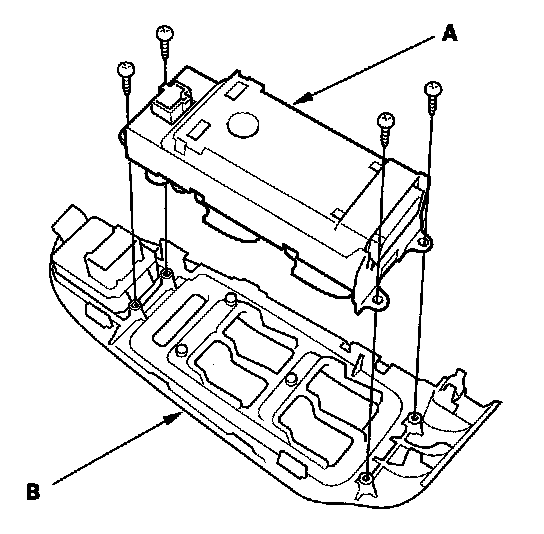 A

B