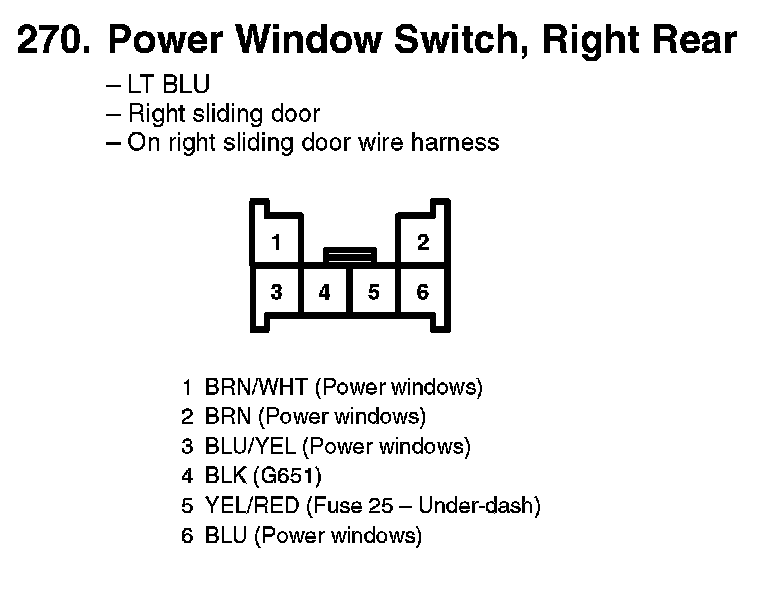 270. Power Window Switch, Right Rear

– LT BLU
– Right sliding door
– On right sliding door wire harness

1
2
3
4
5
6

1 BRN/WHT (Power windows)
2 BRN (Power windows)
3 BLU/YEL (Power windows)
4 BLK (G651)
5 YEL/RED (Fuse 25 – Under-dash)
6 BLU (Power windows)