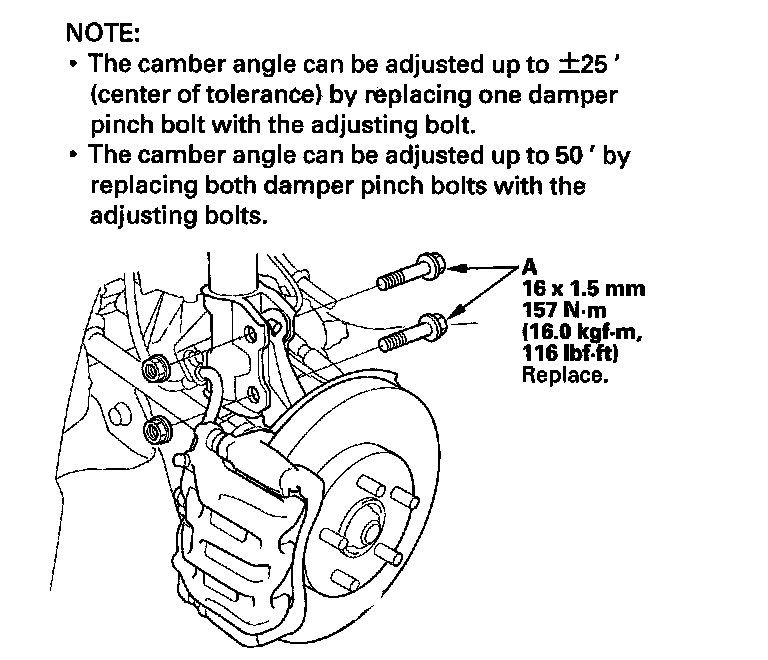 NOTE:
• The camber angle can be adjusted up to ±25 ′ (center of tolerance) by replacing one damper pinch bolt with the adjusting bolt.
• The camber angle can be adjusted up to 50 ′ by replacing both damper pinch bolts with the adjusting bolts.

A
16 x 1.5 mm
157 N·m
(16.0 kgf·m,
116 lbf·ft)
Replace.