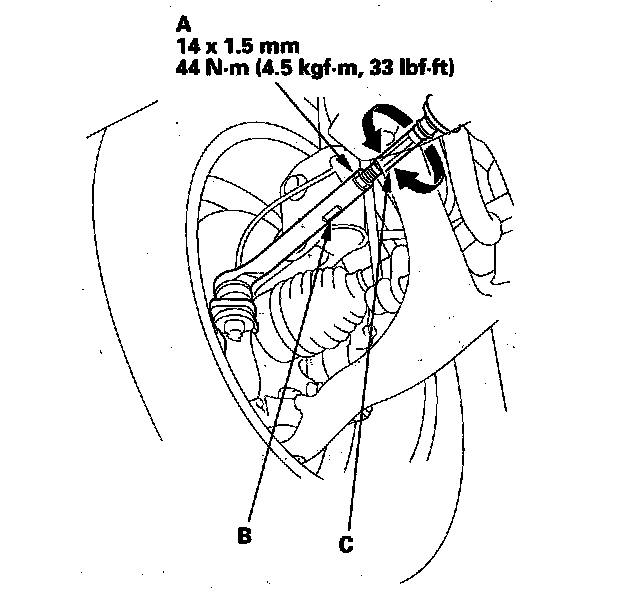 A
14 x 1.5 mm
44 N·m (4.5 kgf·m, 33 lbf·ft)

B

C