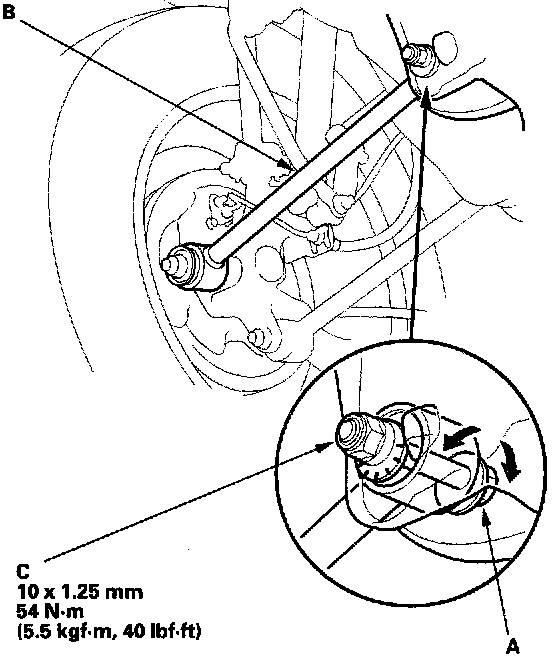 B

C
10 x 1.25 mm
54 N·m
(5.5 kgf·m, 40 lbf·ft)

A