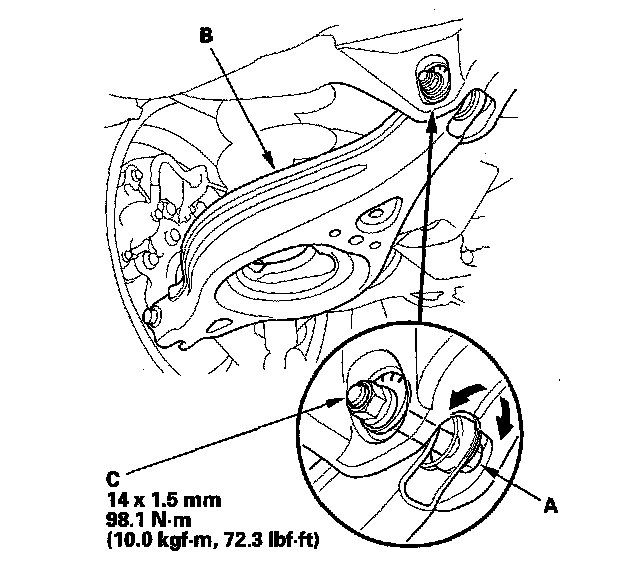 B

C
14 x 1.5 mm
98.1 N·m
(10.0 kgf·m, 72.3 lbf·ft)

A