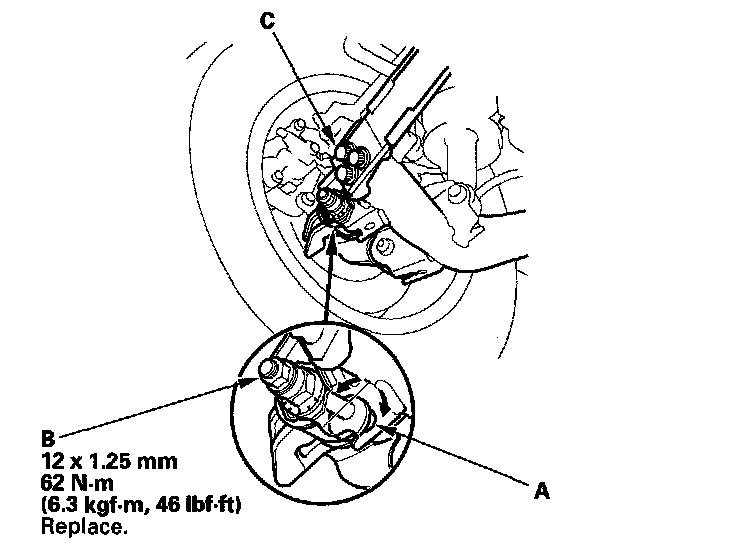 C

B
12 x 1.25 mm
62 N·m
(6.3 kgf·m, 46 lbf·ft)
Replace.

A