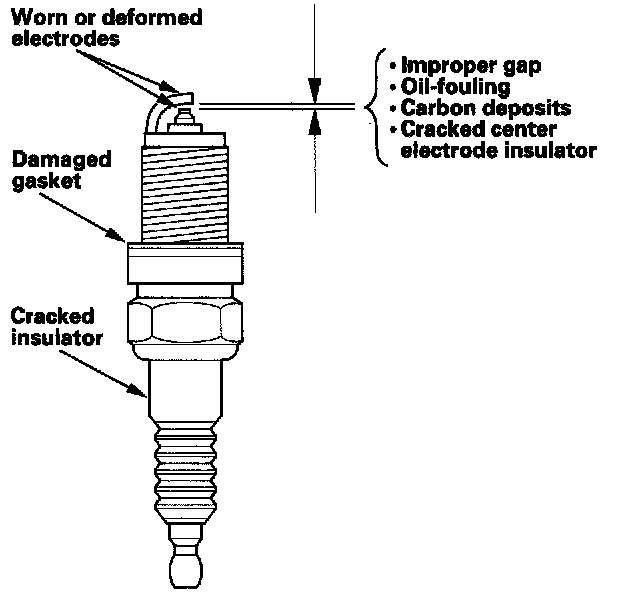 Worn or deformed electrodes

• Improper gap
• Oil-fouling
• Carbon deposits
• Cracked center electrode insulator

Damaged gasket

Cracked insulator