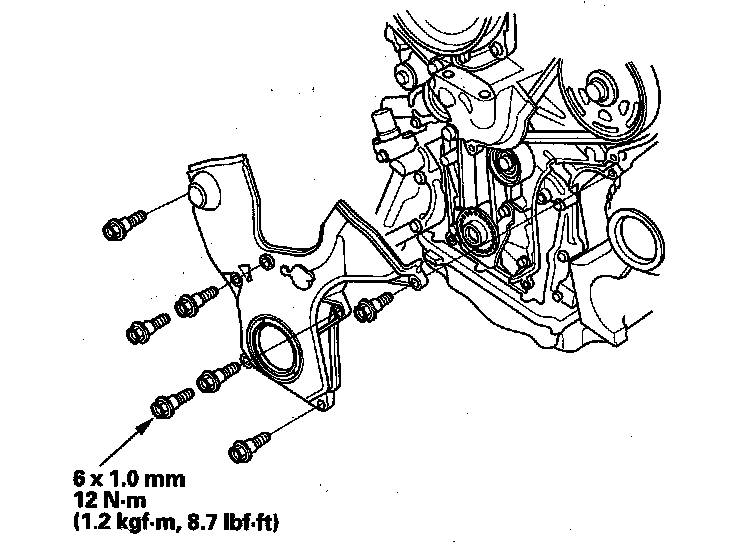 6 x 1.0 mm
12 N·m
(1.2 kgf·m, 8.7 lbf·ft)