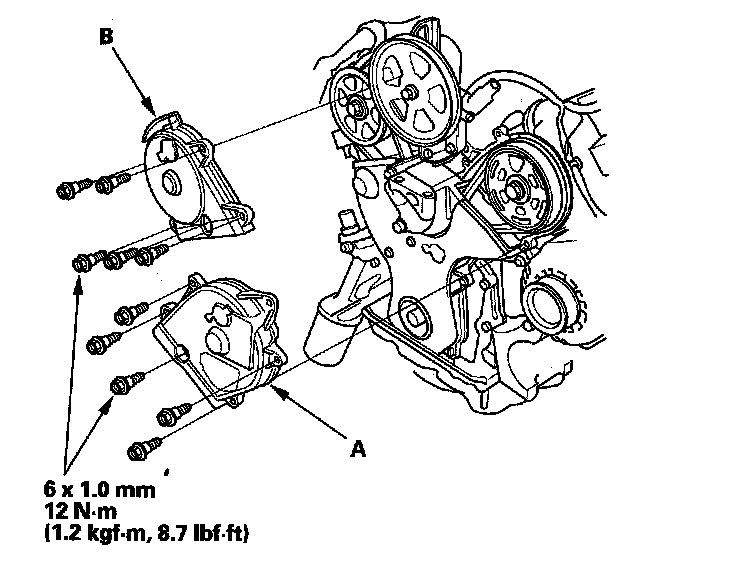 B

A

6 x 1.0 mm
12 N·m
(1.2 kgf·m, 8.7 lbf·ft)