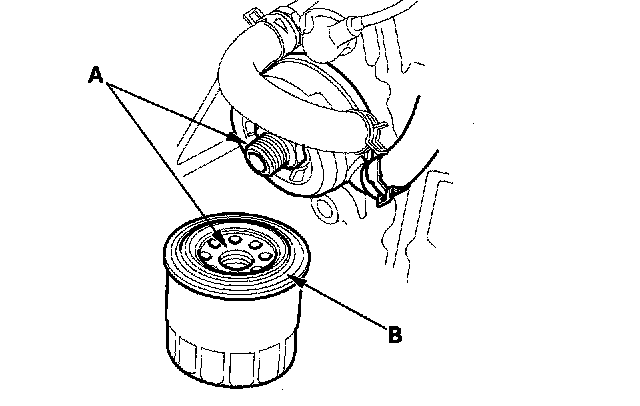 A

B