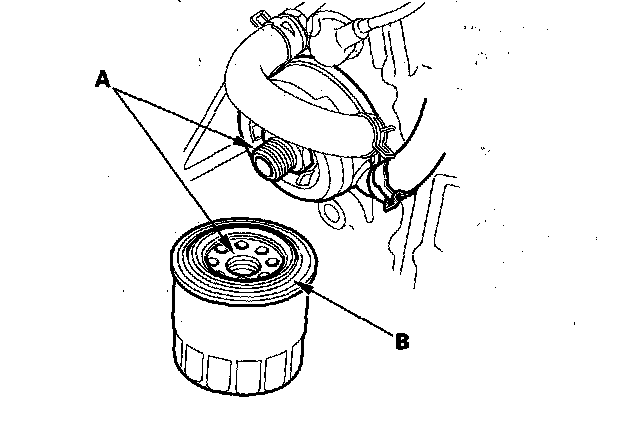 A

B