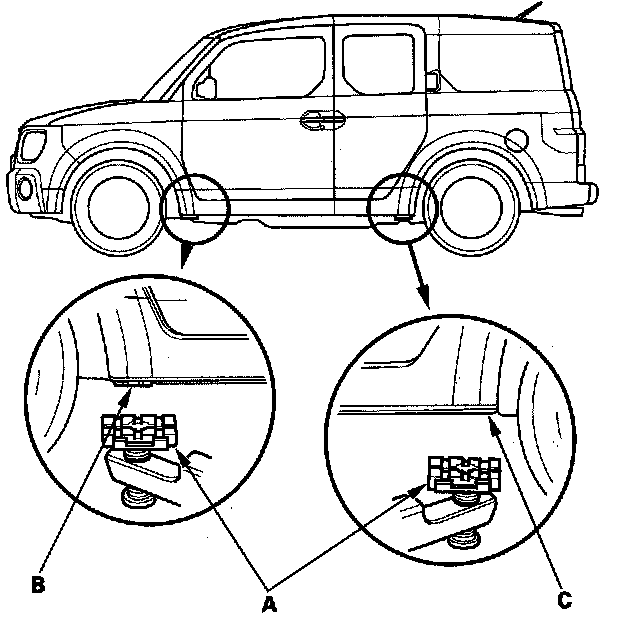 B
A
C