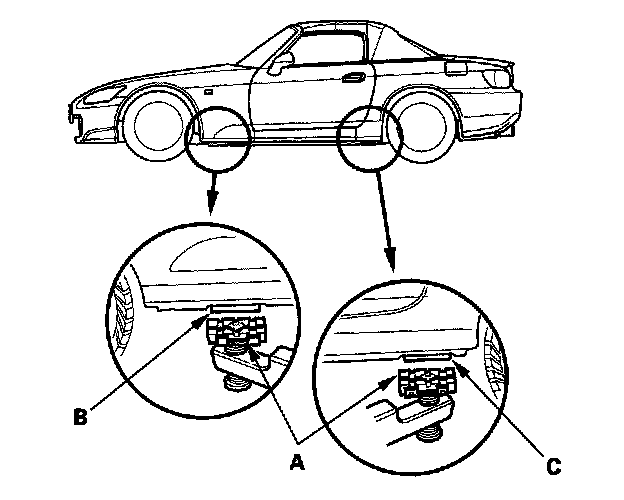 B
A
C