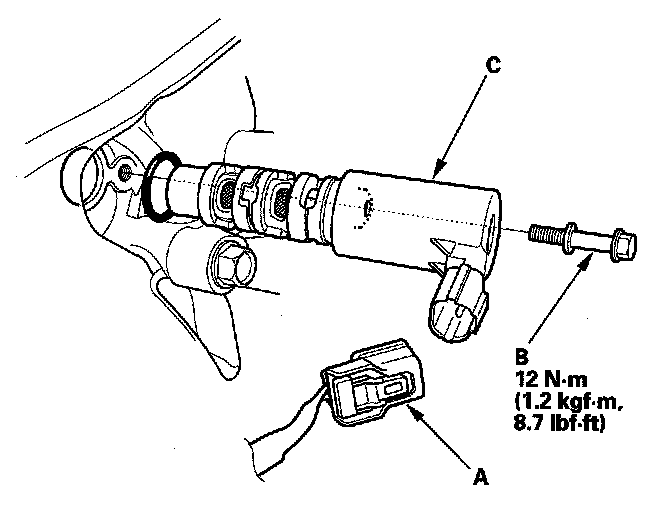 C

B
12 N·m
(1.2 kgf·m,
8.7 lbf·ft)

A