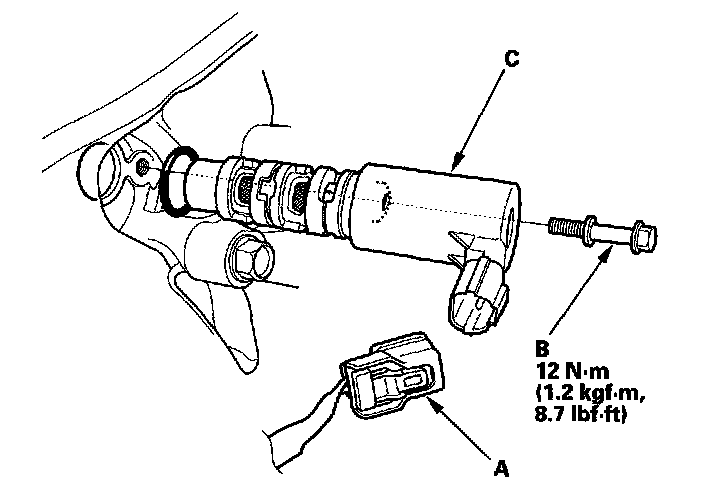 C

B
12 N·m
(1.2 kgf·m,
8.7 lbf·ft)

A