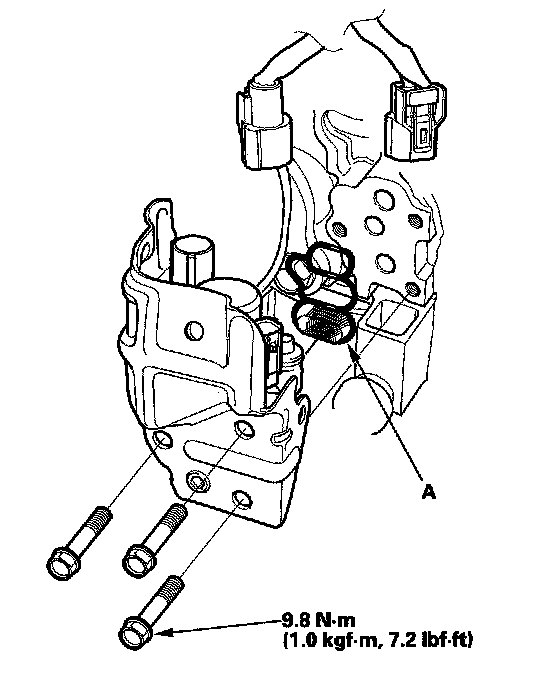 A

9.8 N·m
(1.0 kgf·m, 7.2 lbf·ft)