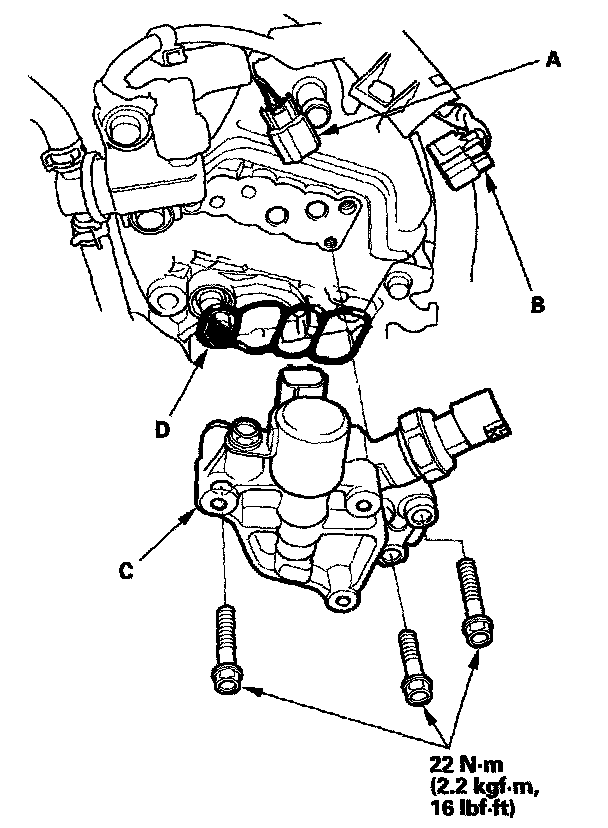 A

B

D

C

22 N·m
(2.2 kgf·m,
16 lbf·ft)