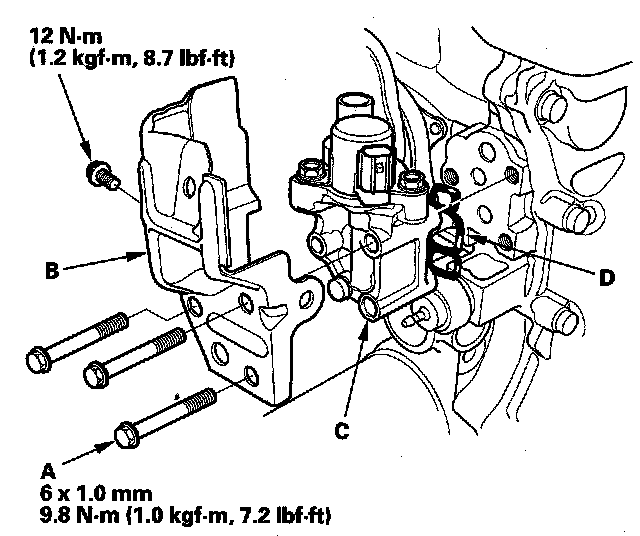 12 N·m
(1.2 kgf·m, 8.7 lbf·ft)

B

D

C

A
6 x 1.0 mm
9.8 N·m (1.0 kgf·m, 7.2 lbf·ft)