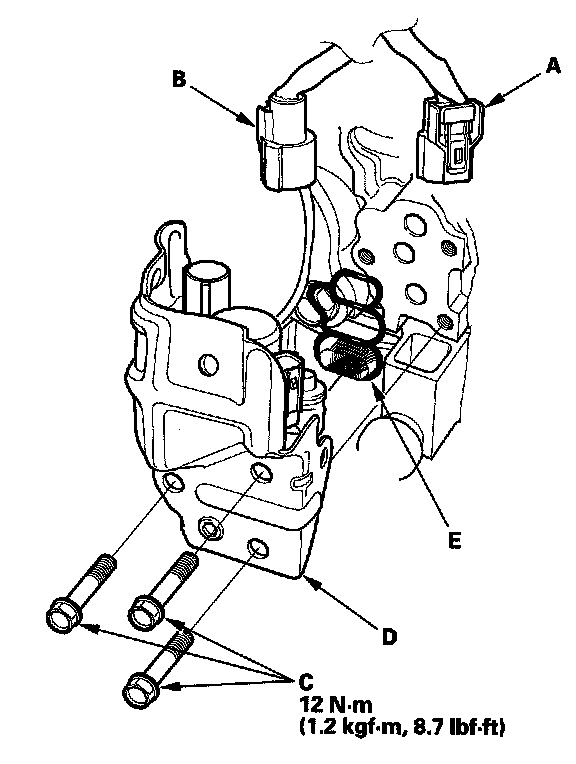 B
A
E
D
C
12 N·m
(1.2 kgf·m, 8.7 lbf·ft)