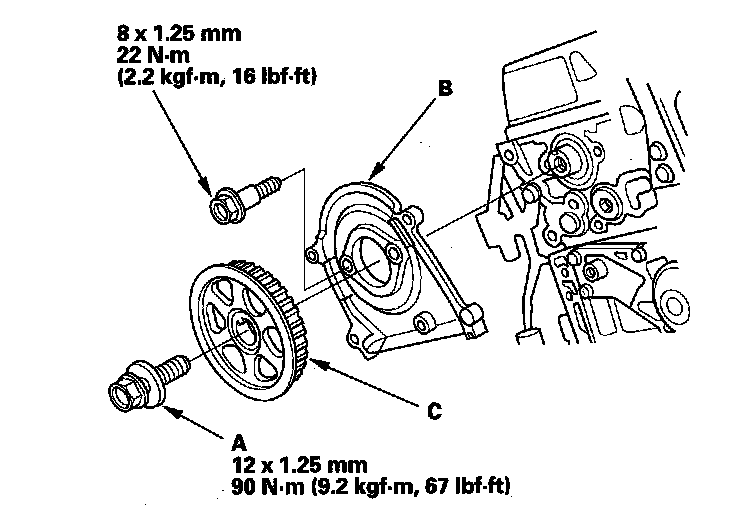 8 x 1.25 mm
22 N·m
(2.2 kgf·m, 16 lbf·ft)

B

C

A
12 x 1.25 mm
90 N·m (9.2 kgf·m, 67 lbf·ft)