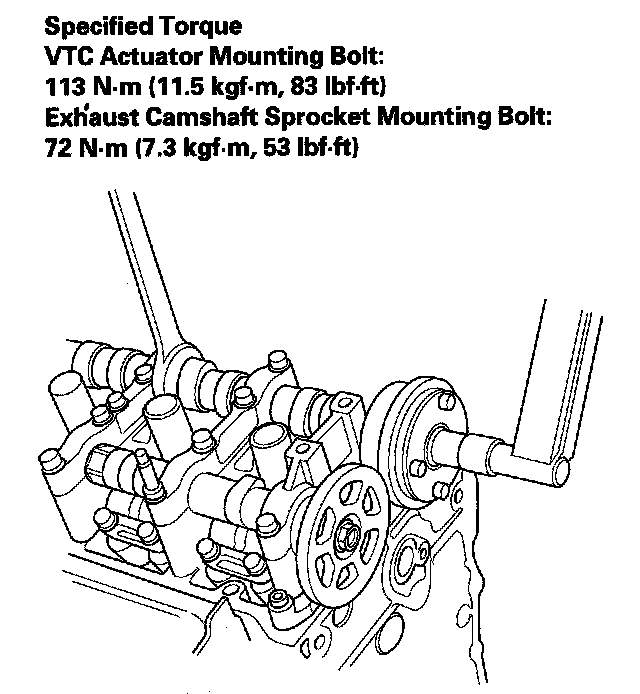 Specified Torque
VTC Actuator Mounting Bolt:
113 N·m (11.5 kgf·m, 83 lbf·ft)
Exhaust Camshaft Sprocket Mounting Bolt:
72 N·m (7.3 kgf·m, 53 lbf·ft)