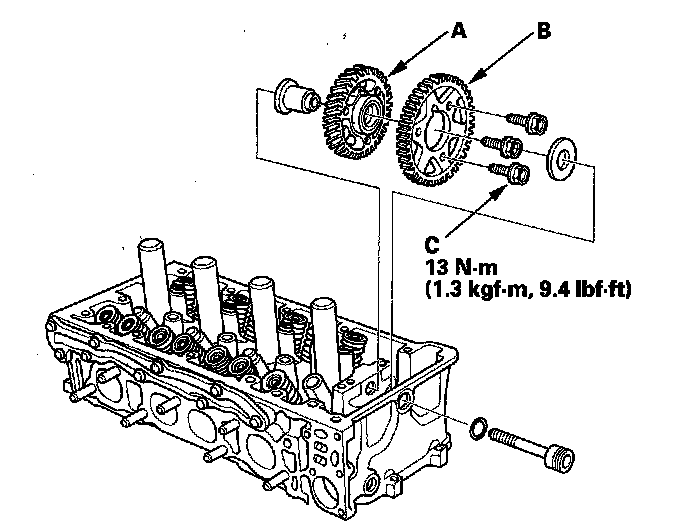 A

B

C
13 N·m
(1.3 kgf·m, 9.4 lbf·ft)