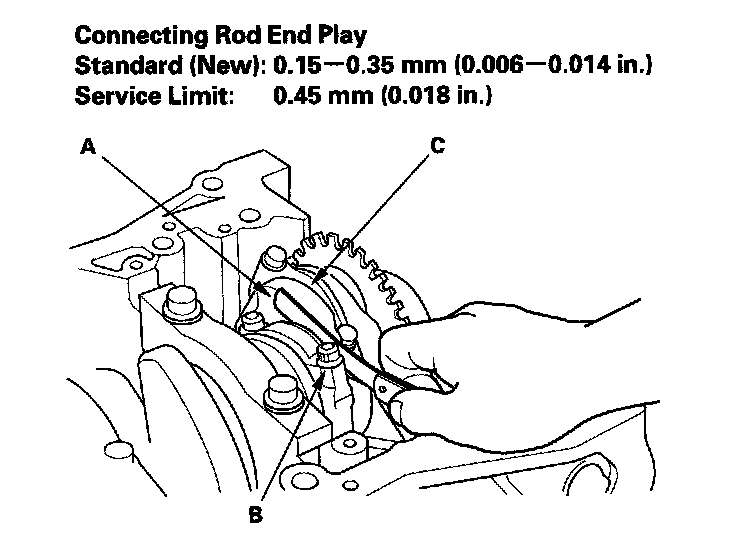 Connecting Rod End Play
Standard (New): 0.15—0.35 mm (0.006—0.014 in.)
Service Limit: 0.45 mm (0.018 in.)

A

C

B