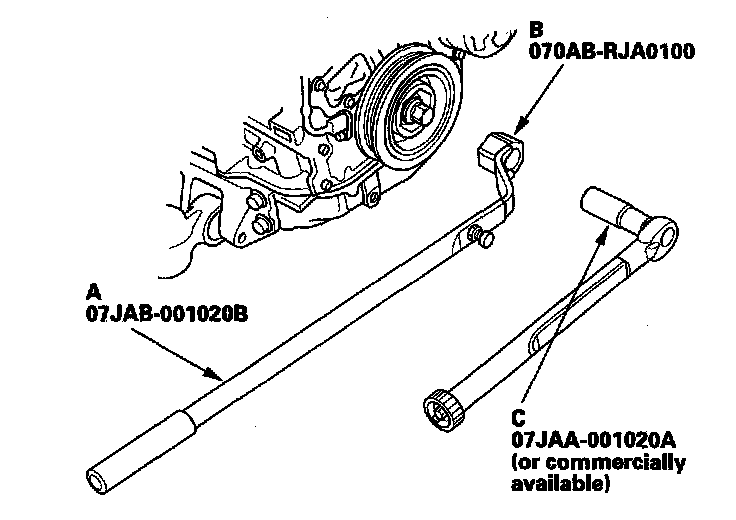 B
070AB-RJA0100

A
07JAB-001020B

C
07JAA-001020A
(or commercially available)