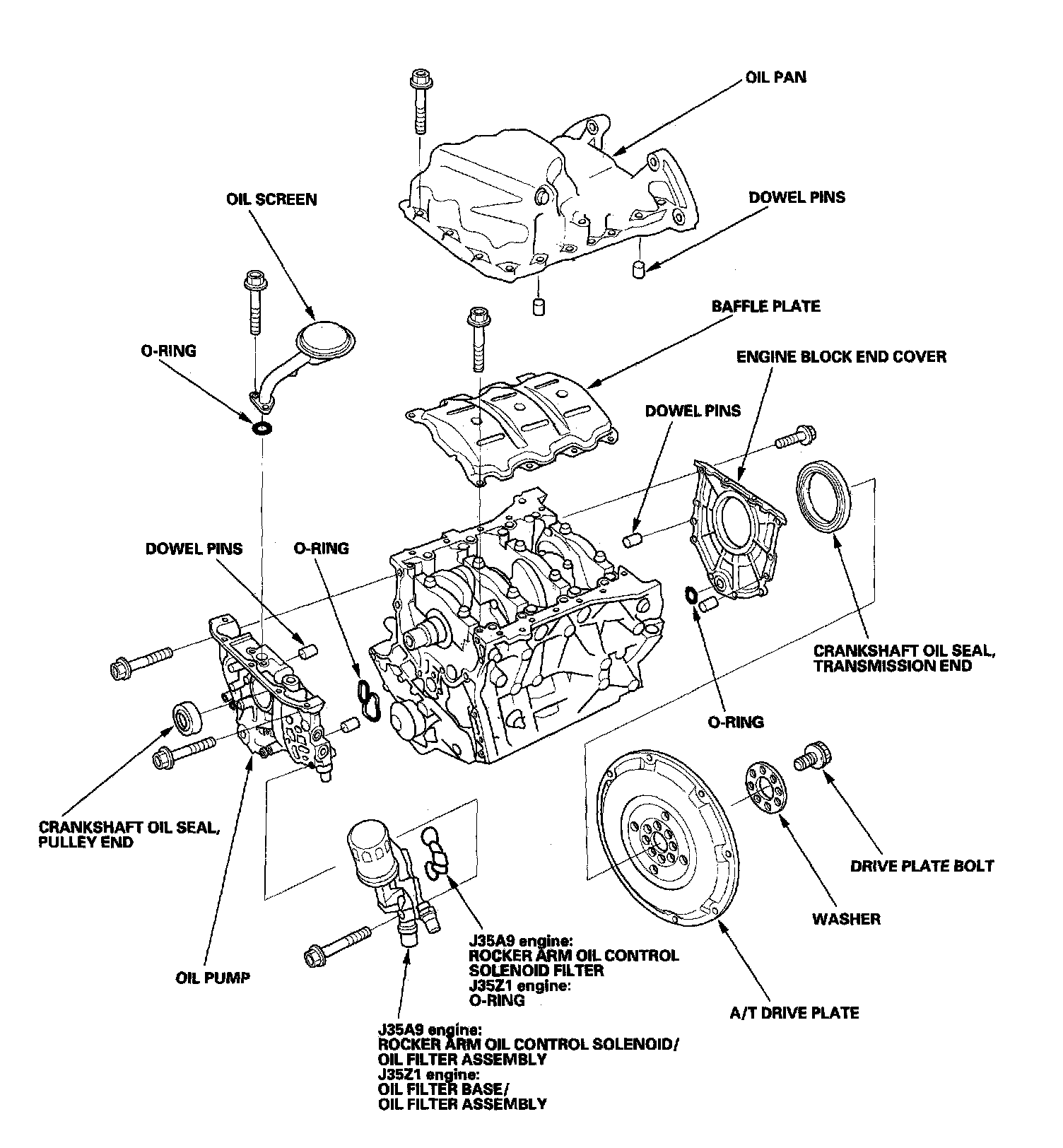 OIL PAN

OIL SCREEN

DOWEL PINS

BAFFLE PLATE

O-RING

ENGINE BLOCK END COVER

DOWEL PINS

DOWEL PINS

O-RING

CRANKSHAFT OIL SEAL, TRANSMISSION END

O-RING

CRANKSHAFT OIL SEAL, PULLEY END

DRIVE PLATE BOLT

WASHER

OIL PUMP

J35A9 engine:
ROCKER ARM OIL CONTROL SOLENOID FILTER
J35Z1 engine:
O-RING

A/T DRIVE PLATE

J35A9 engine:
ROCKER ARM OIL CONTROL SOLENOID/
OIL FILTER ASSEMBLY
J35Z1 engine:
OIL FILTER BASE/
OIL FILTER ASSEMBLY