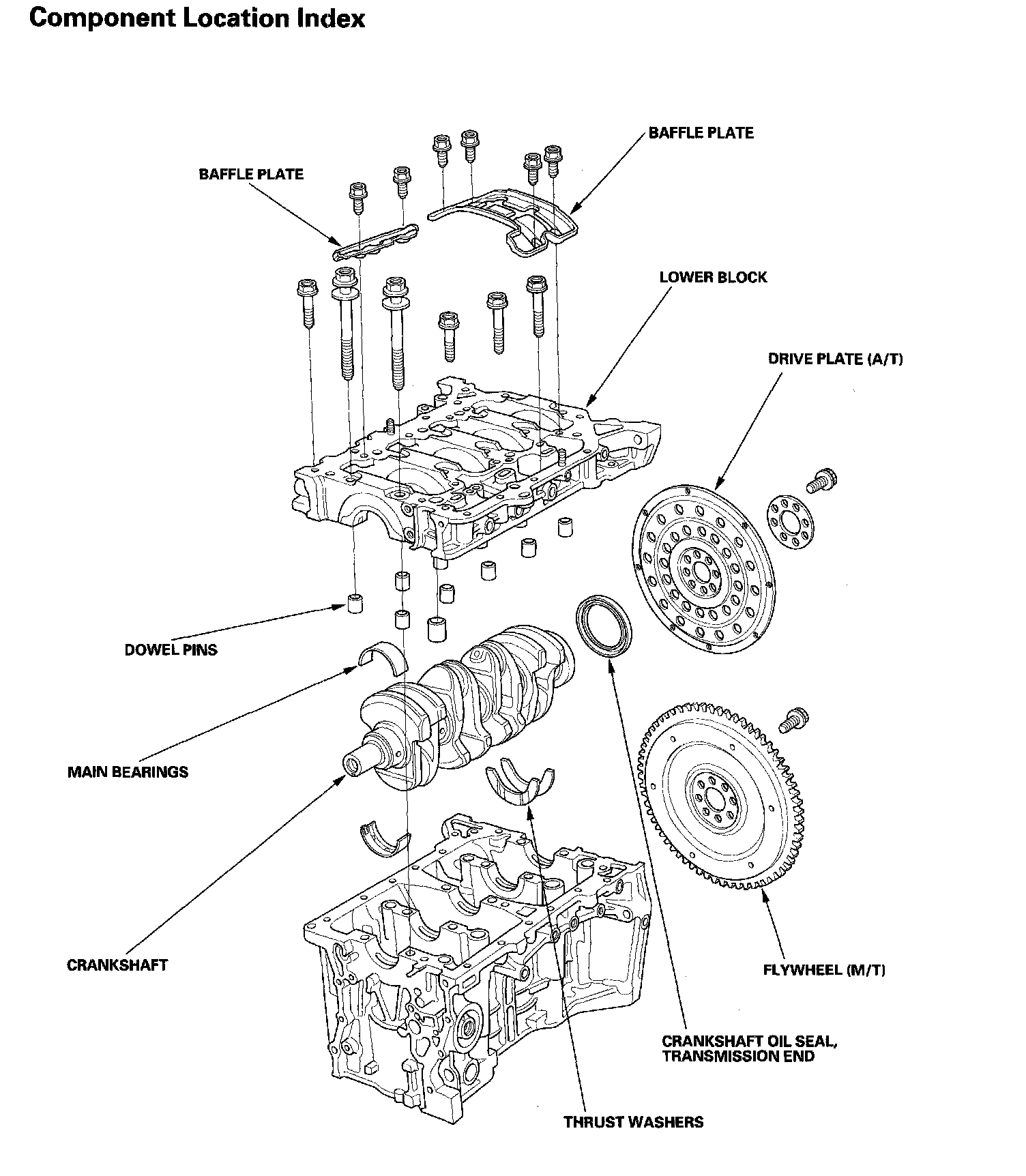 Component Location Index

BAFFLE PLATE

BAFFLE PLATE

LOWER BLOCK

DRIVE PLATE (A/T)

DOWEL PINS

MAIN BEARINGS

CRANKSHAFT

FLYWHEEL (M/T)

CRANKSHAFT OIL SEAL, TRANSMISSION END

THRUST WASHERS